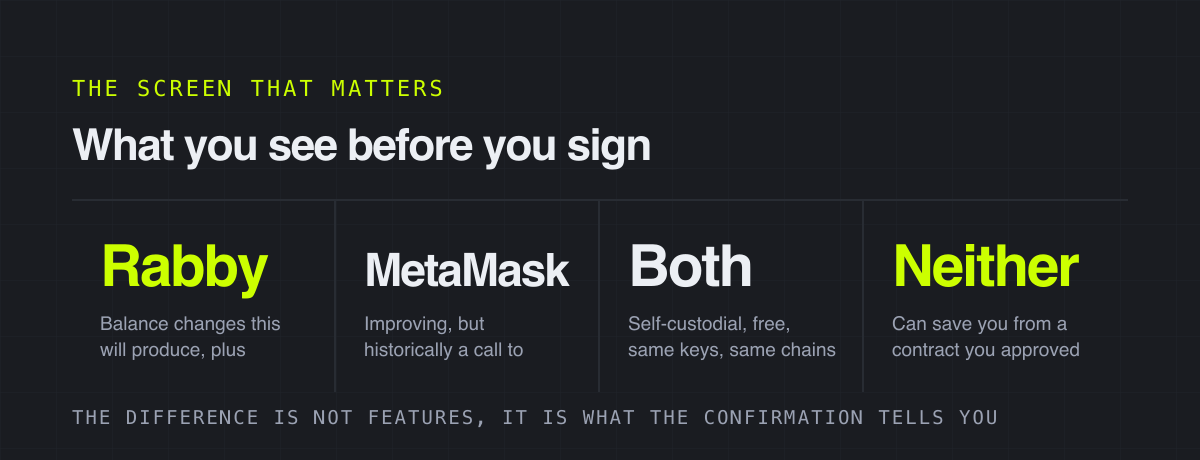 THE SCREEN THAT MATTERS

What you see before you sign

Rabby

Balance changes this will produce, plus

MetaMask

Improving, but historically a call to

Both

Self-custodial, free, same keys, same chains

Neither

Can save you from a contract you approved

THE DIFFERENCE IS NOT FEATURES, IT IS WHAT THE CONFIRMATION TELLS YOU